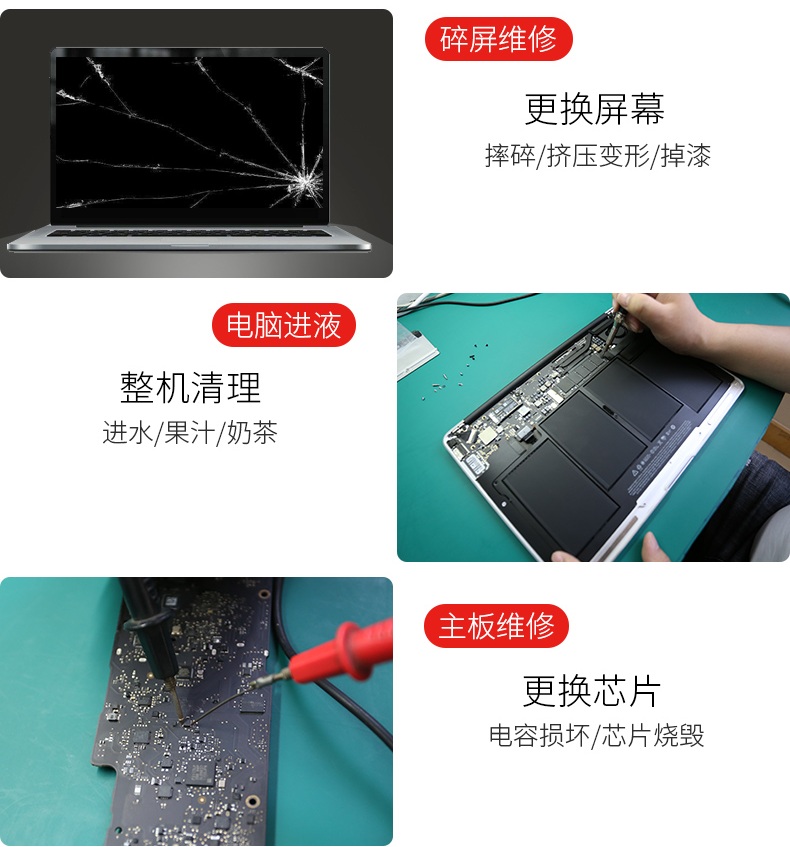 碎屏维修

更换屏幕

摔碎/挤压变形/掉漆

电脑进液

整机清理

进水/果汁/奶茶

主板维修

更换芯片

电容损坏/芯片烧毁